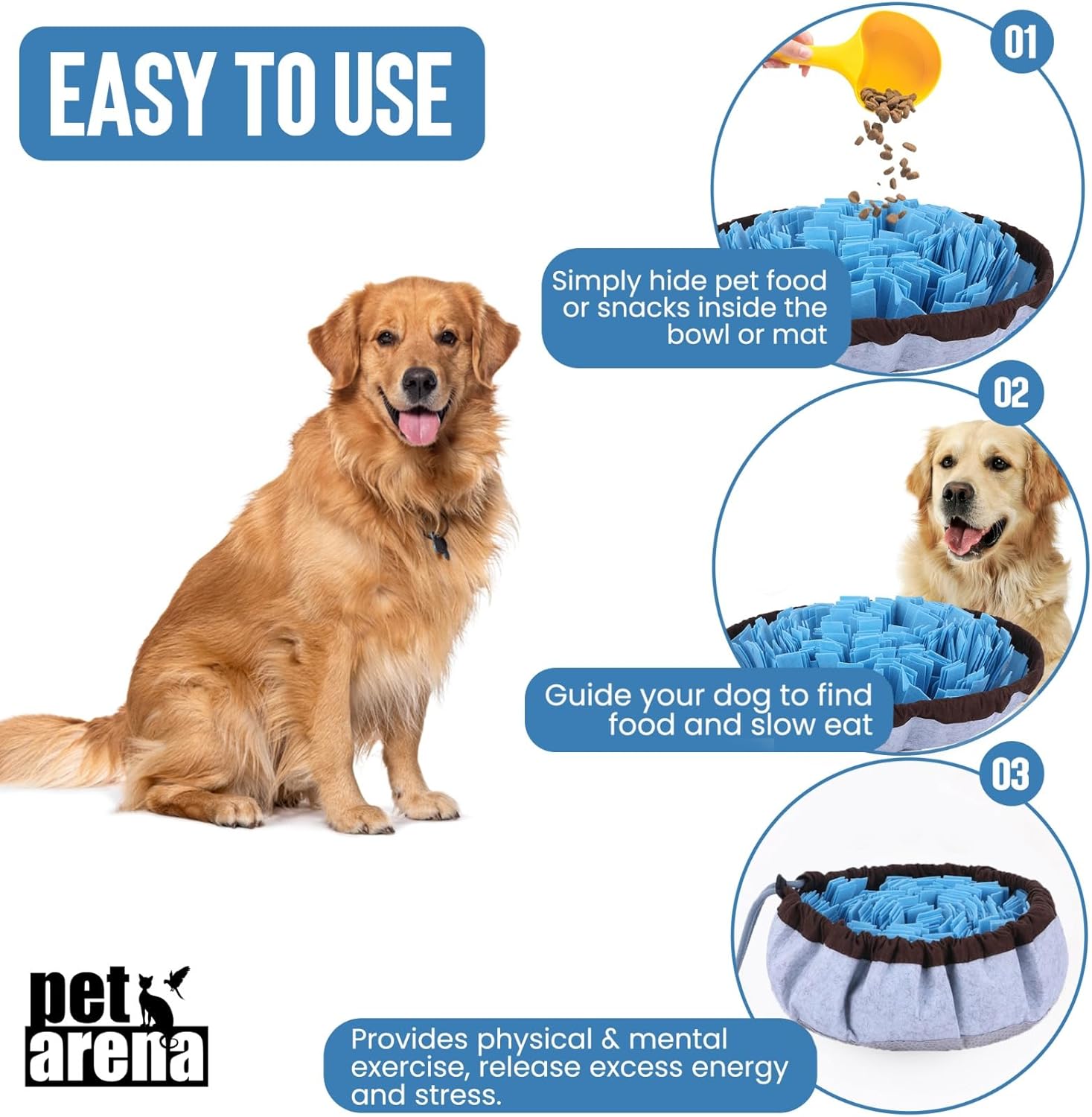 EASY TO USE

01

Simply hide pet food or snacks inside the bowl or mat

02

Guide your dog to find food and slow eat

03

Provides physical & mental exercise, release excess energy and stress.

pet arena